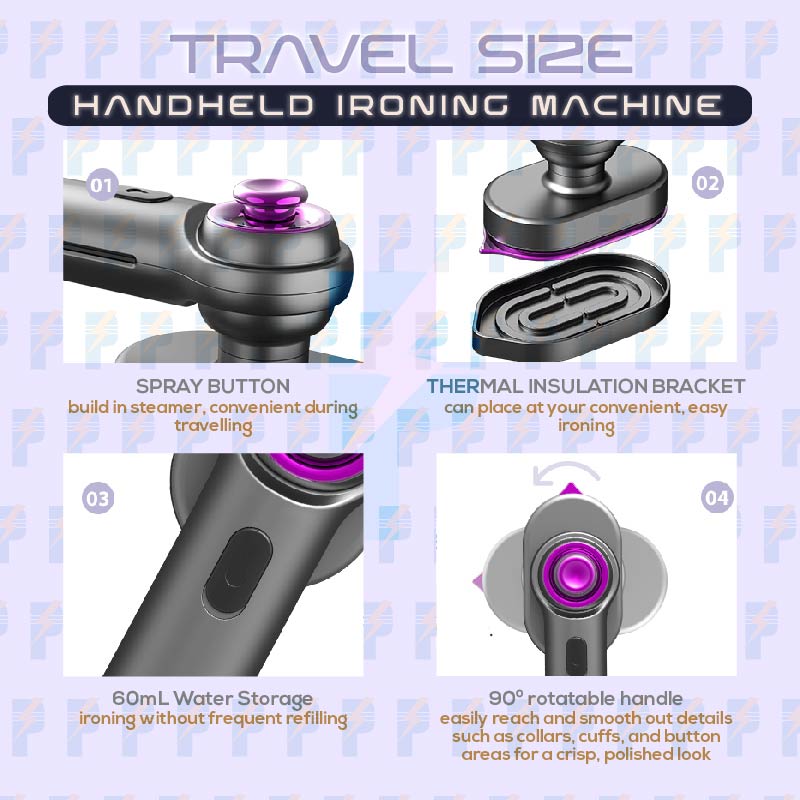 TRAVEL SIZE
HANDHELD IRONING MACHINE

01

SPRAY BUTTON
build in steamer, convenient during travelling

02

THERMAL INSULATION BRACKET
can place at your convenient, easy ironing

03

60mL Water Storage
ironing without frequent refilling

04

90° rotatable handle
easily reach and smooth out details such as collars, cuffs, and button areas for a crisp, polished look