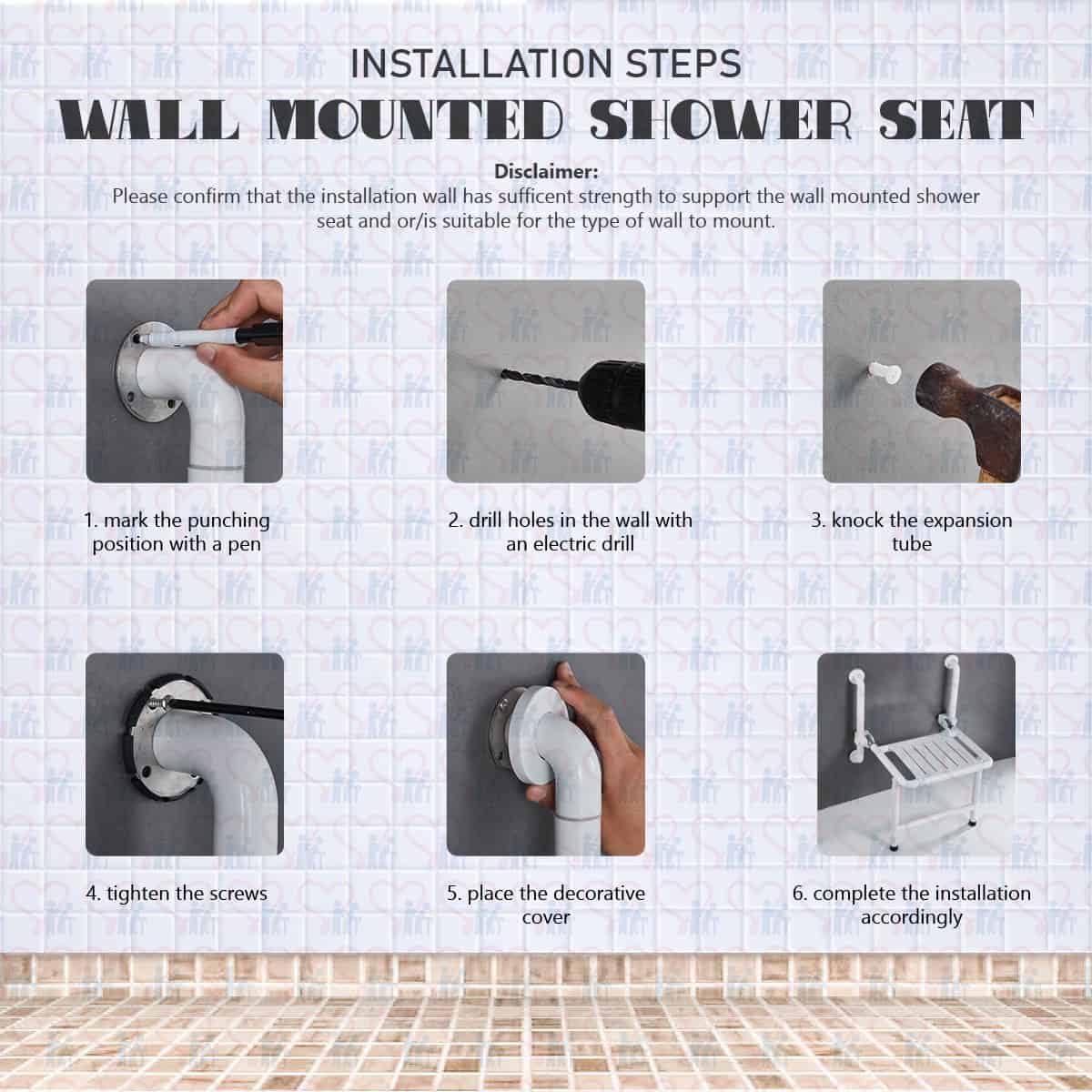 INSTALLATION STEPS

WALL MOUNTED SHOWER SEAT

Disclaimer:
Please confirm that the installation wall has sufficent strength to support the wall mounted shower seat and or/is suitable for the type of wall to mount.

1. mark the punching position with a pen

2. drill holes in the wall with an electric drill

3. knock the expansion tube

4. tighten the screws

5. place the decorative cover

6. complete the installation accordingly