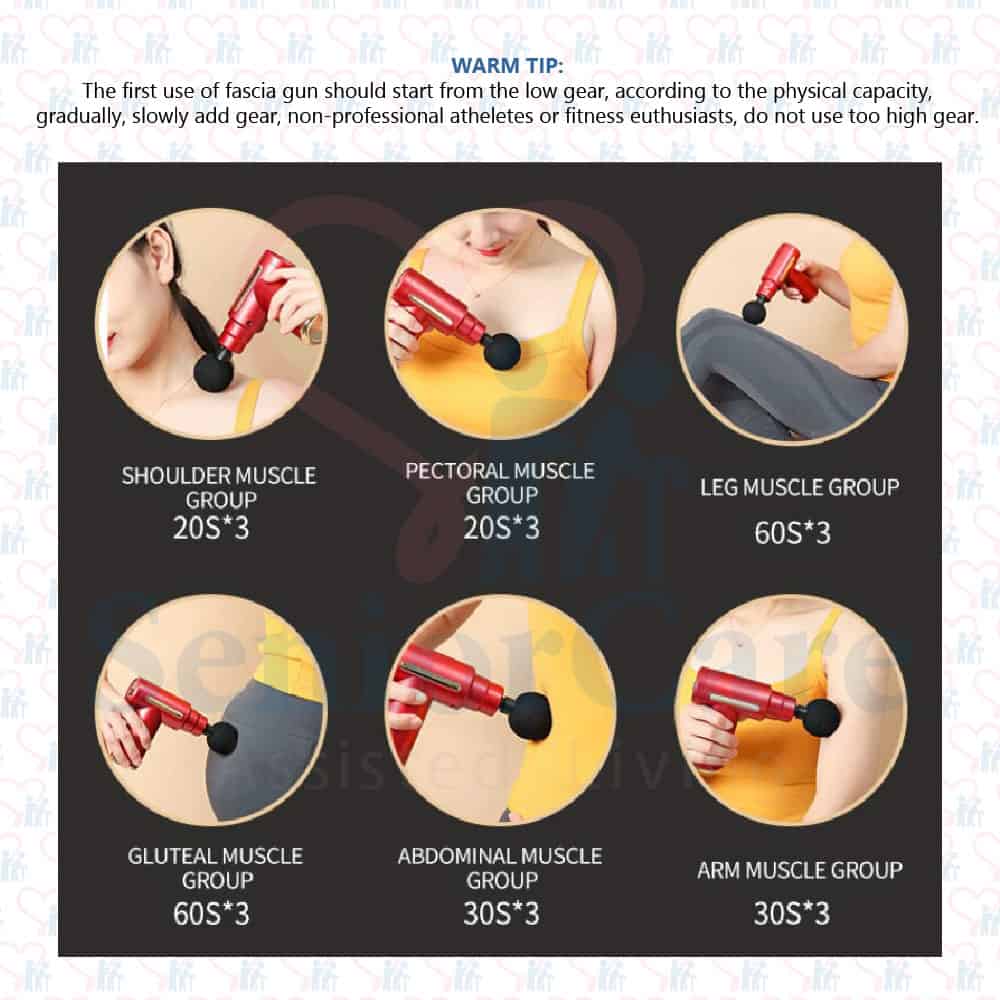 WARM TIP:
The first use of fascia gun should start from the low gear, according to the physical capacity, gradually, slowly add gear, non-professional atheletes or fitness euthusiasts, do not use too high gear.

SHOULDER MUSCLE GROUP
20S*3

PECTORAL MUSCLE GROUP
20S*3

LEG MUSCLE GROUP
60S*3

GLUTEAL MUSCLE GROUP
60S*3

ABDOMINAL MUSCLE GROUP
30S*3

ARM MUSCLE GROUP
30S*3

SeniorCare
Assisted Living