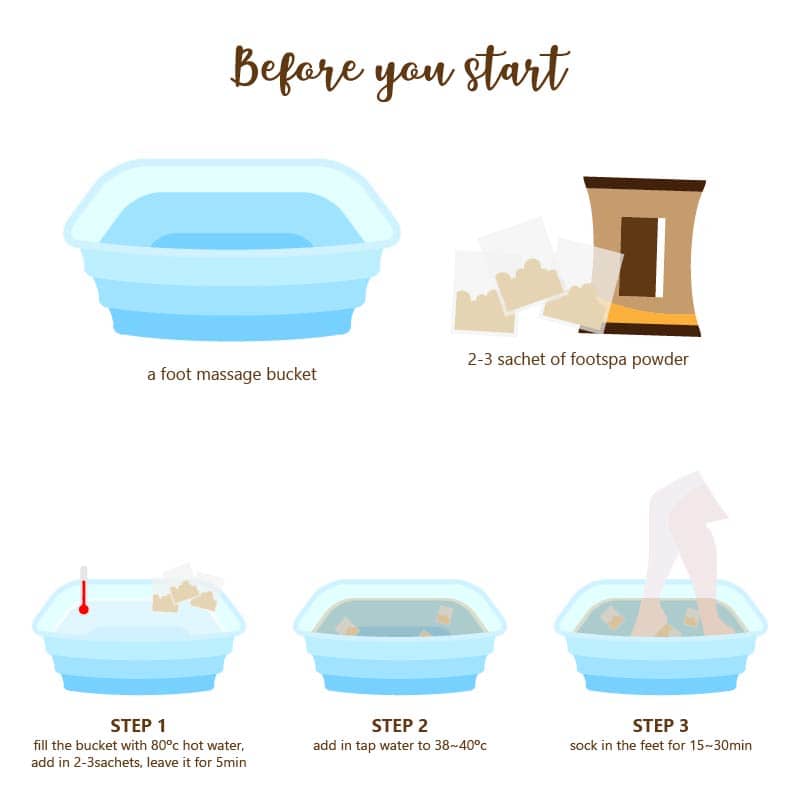 Before you start

a foot massage bucket

2-3 sachet of footspa powder

STEP 1
fill the bucket with 80ºc hot water, add in 2-3sachets, leave it for 5min

STEP 2
add in tap water to 38~40ºc

STEP 3
sock in the feet for 15~30min