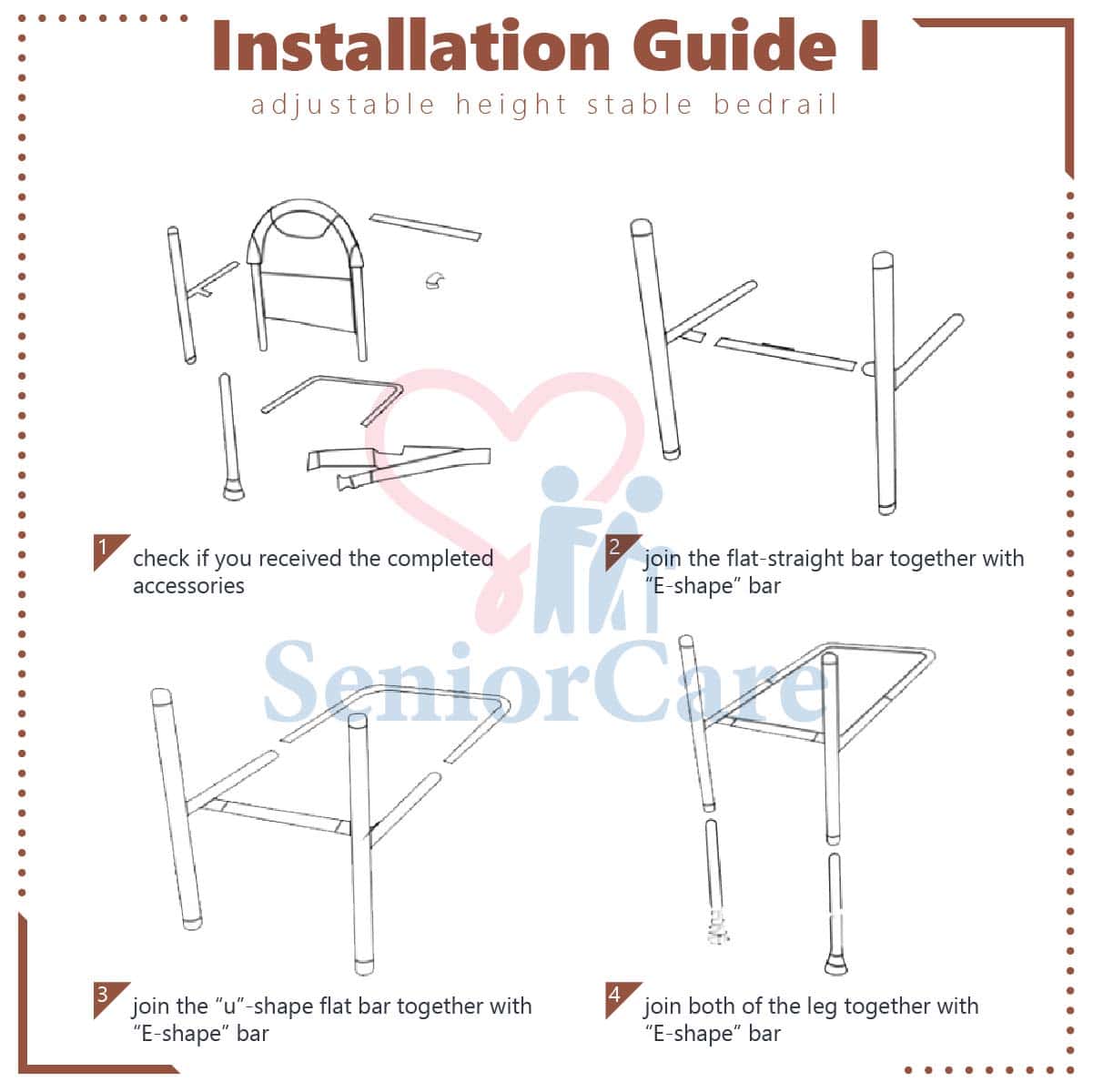 Installation Guide I

adjustable height stable bedrail

1 check if you received the completed accessories

2 join the flat-straight bar together with "E-shape" bar

SeniorCare

3 join the "u"-shape flat bar together with "E-shape" bar

4 join both of the leg together with "E-shape" bar