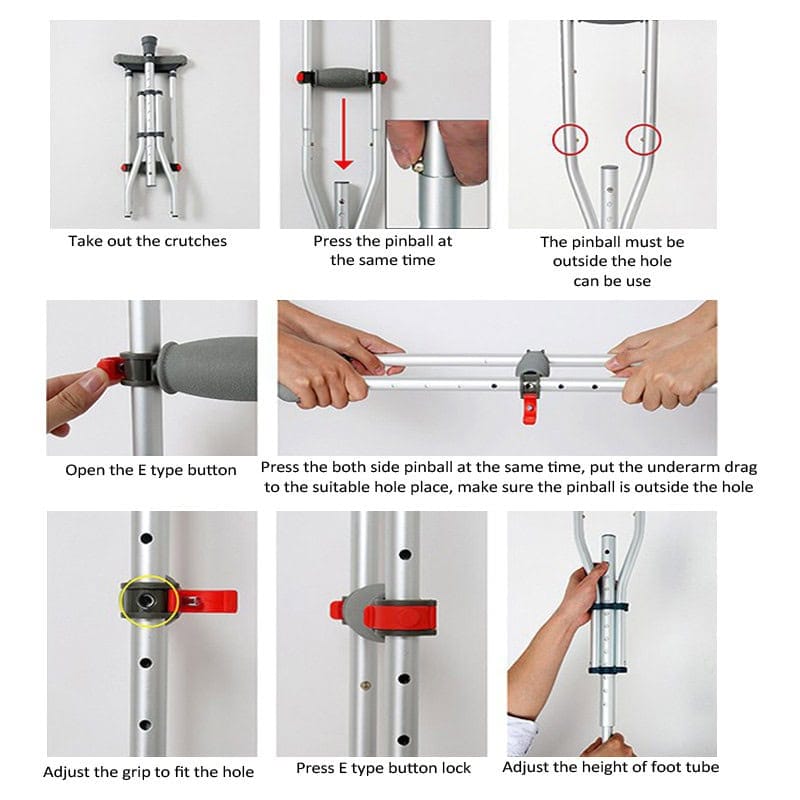 Take out the crutches

Press the pinball at the same time

The pinball must be outside the hole can be use

Open the E type button

Press the both side pinball at the same time, put the underarm drag to the suitable hole place, make sure the pinball is outside the hole

Adjust the grip to fit the hole

Press E type button lock

Adjust the height of foot tube